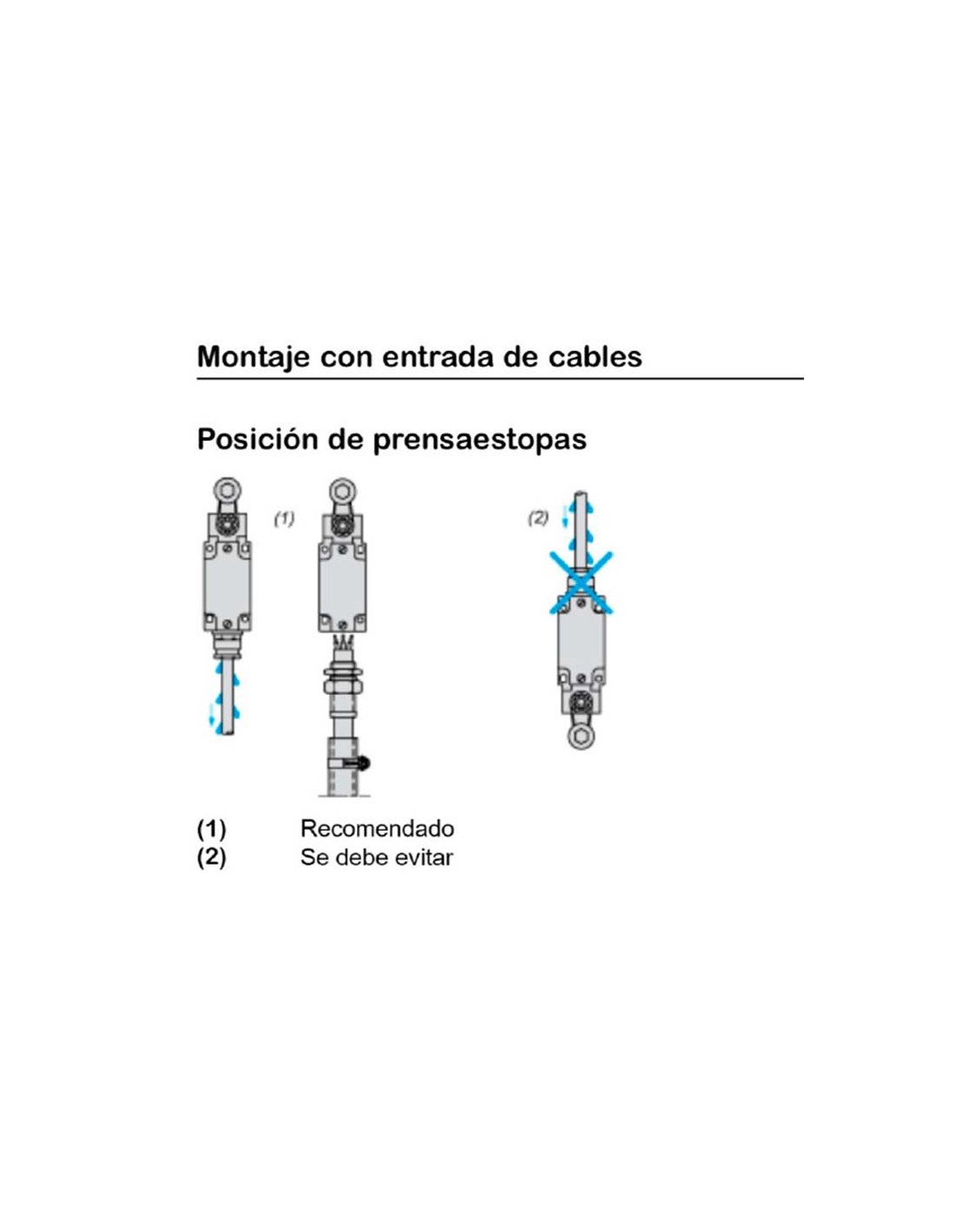 Montaje con entrada de cables

Posición de prensaestopas

(1)

(2)

(1) Recomendado
(2) Se debe evitar