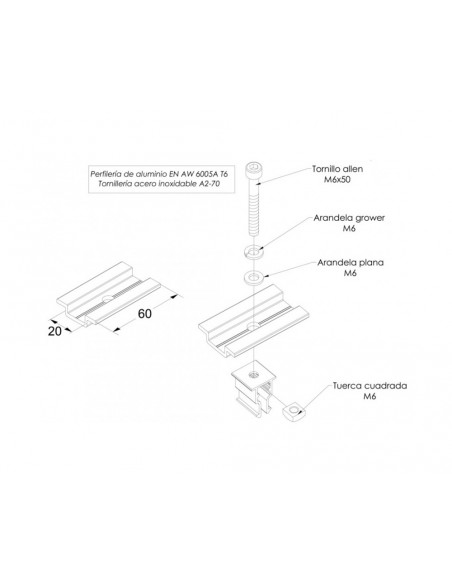 Perfilería de aluminio EN AW 6005A T6
Tornillería acero inoxidable A2-70

Tornillo allen
M6x50

Arandela grower
M6

Arandela plana
M6

60

20

Tuerca cuadrada
M6