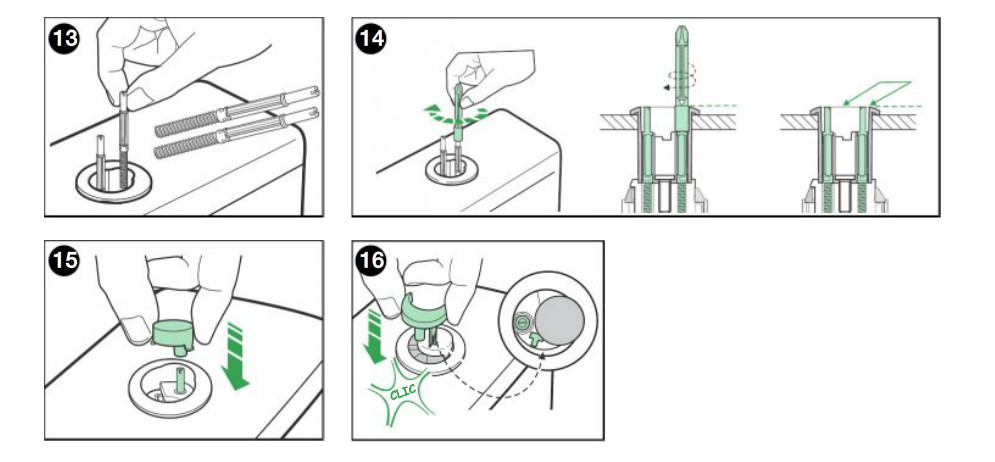 13

14

15

16

CLIC